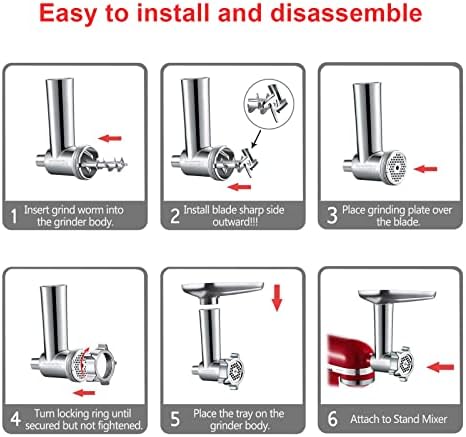 Easy to install and disassemble

1 Insert grind worm into the grinder body.

2 Install blade sharp side outward!!!

3 Place grinding plate over the blade.

4 Turn locking ring until secured but not fightened.

5 Place the tray on the grinder body.

6 Attach to Stand Mixer