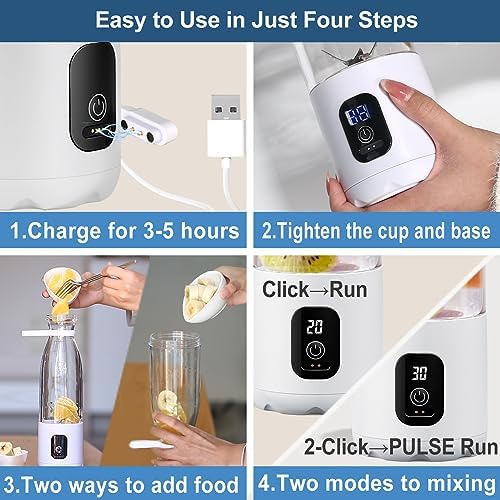 Easy to Use in Just Four Steps

1.Charge for 3-5 hours

88

2.Tighten the cup and base

3.Two ways to add food

Click→Run

20

30

2-Click→PULSE Run

4.Two modes to mixing