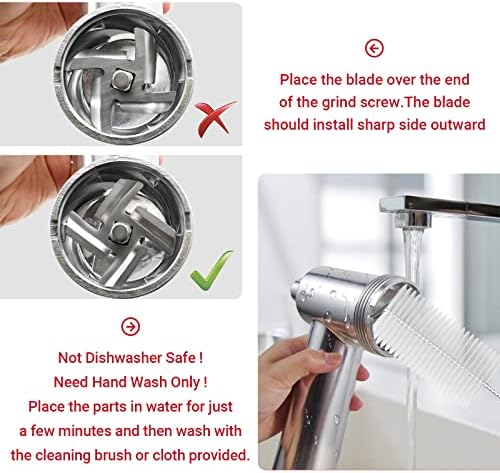 Place the blade over the end of the grind screw.The blade should install sharp side outward

Not Dishwasher Safe !
Need Hand Wash Only !
Place the parts in water for just a few minutes and then wash with the cleaning brush or cloth provided.