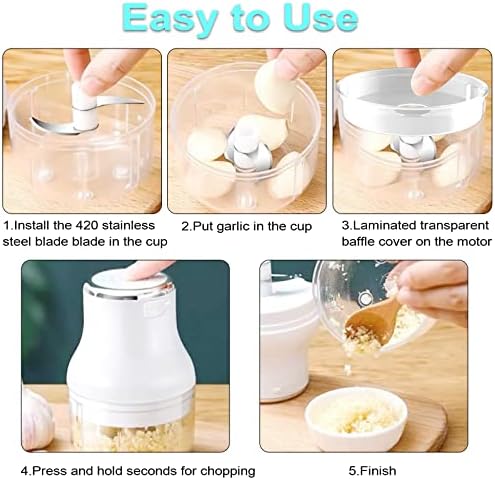 Easy to Use

1.Install the 420 stainless steel blade blade in the cup

2.Put garlic in the cup

3.Laminated transparent baffle cover on the motor

4.Press and hold seconds for chopping

5.Finish